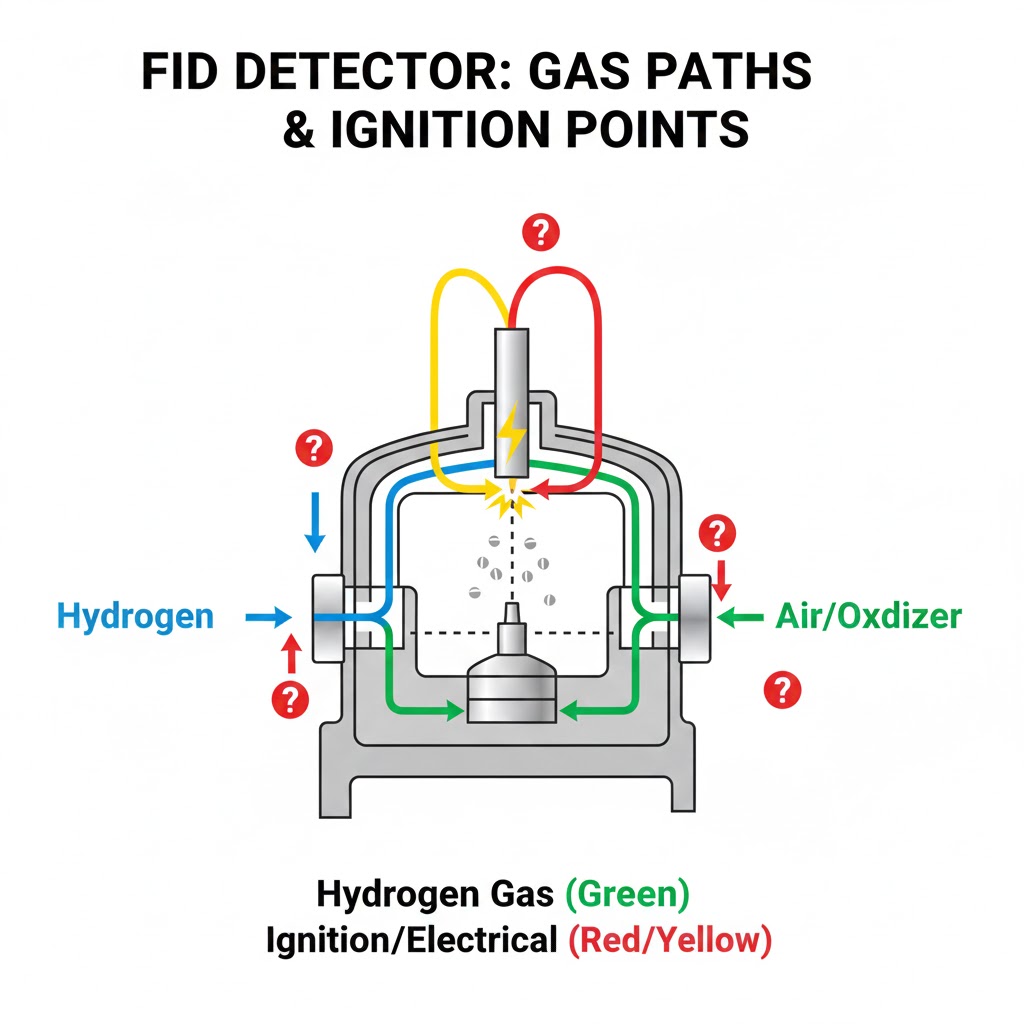 FID DETECTOR: GAS PATHS & IGNITION POINTS

?

?

?

Hydrogen

Air/Oxdizer

?

?

Hydrogen Gas (Green)
Ignition/Electrical (Red/Yellow)