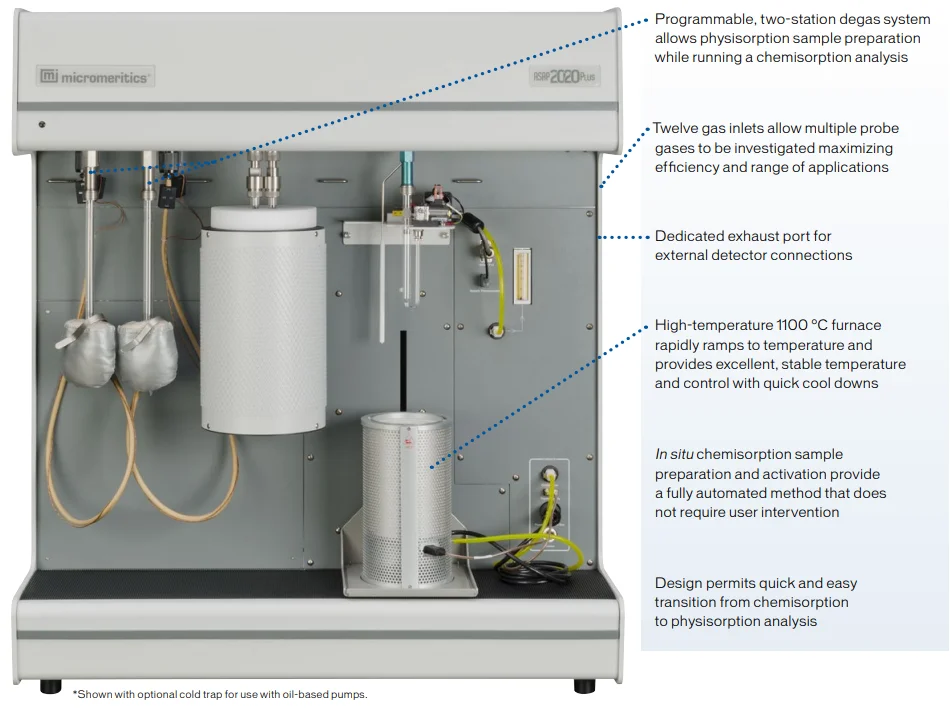 micromeritics

ASAP 2020 Plus

Programmable, two-station degas system allows physisorption sample preparation while running a chemisorption analysis

Twelve gas inlets allow multiple probe gases to be investigated maximizing efficiency and range of applications

Dedicated exhaust port for external detector connections

High-temperature 1100 °C furnace rapidly ramps to temperature and provides excellent, stable temperature and control with quick cool downs

In situ chemisorption sample preparation and activation provide a fully automated method that does not require user intervention

Design permits quick and easy transition from chemisorption to physisorption analysis

*Shown with optional cold trap for use with oil-based pumps.