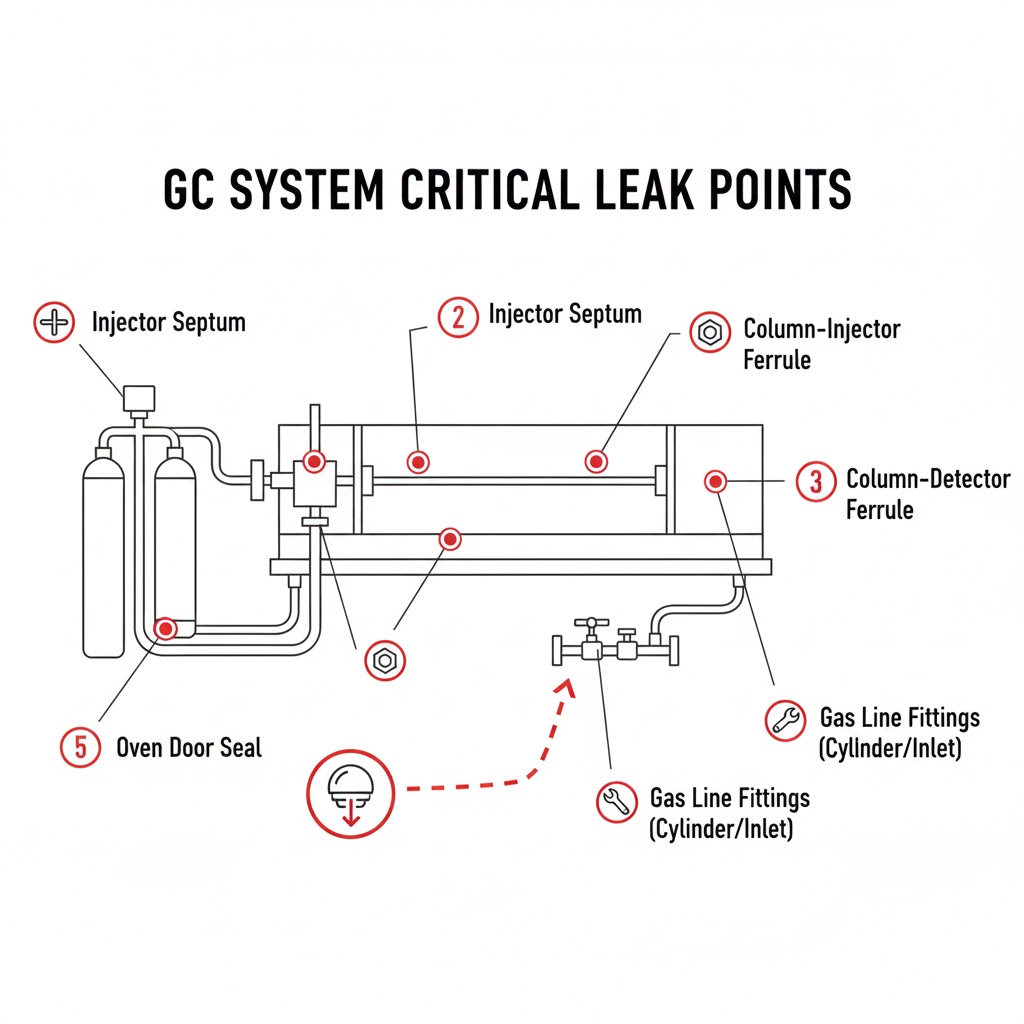 GC SYSTEM CRITICAL LEAK POINTS

Injector Septum

2 Injector Septum

Column-Injector Ferrule

3 Column-Detector Ferrule

5 Oven Door Seal

Gas Line Fittings (Cylinder/Inlet)

Gas Line Fittings (Cylinder/Inlet)